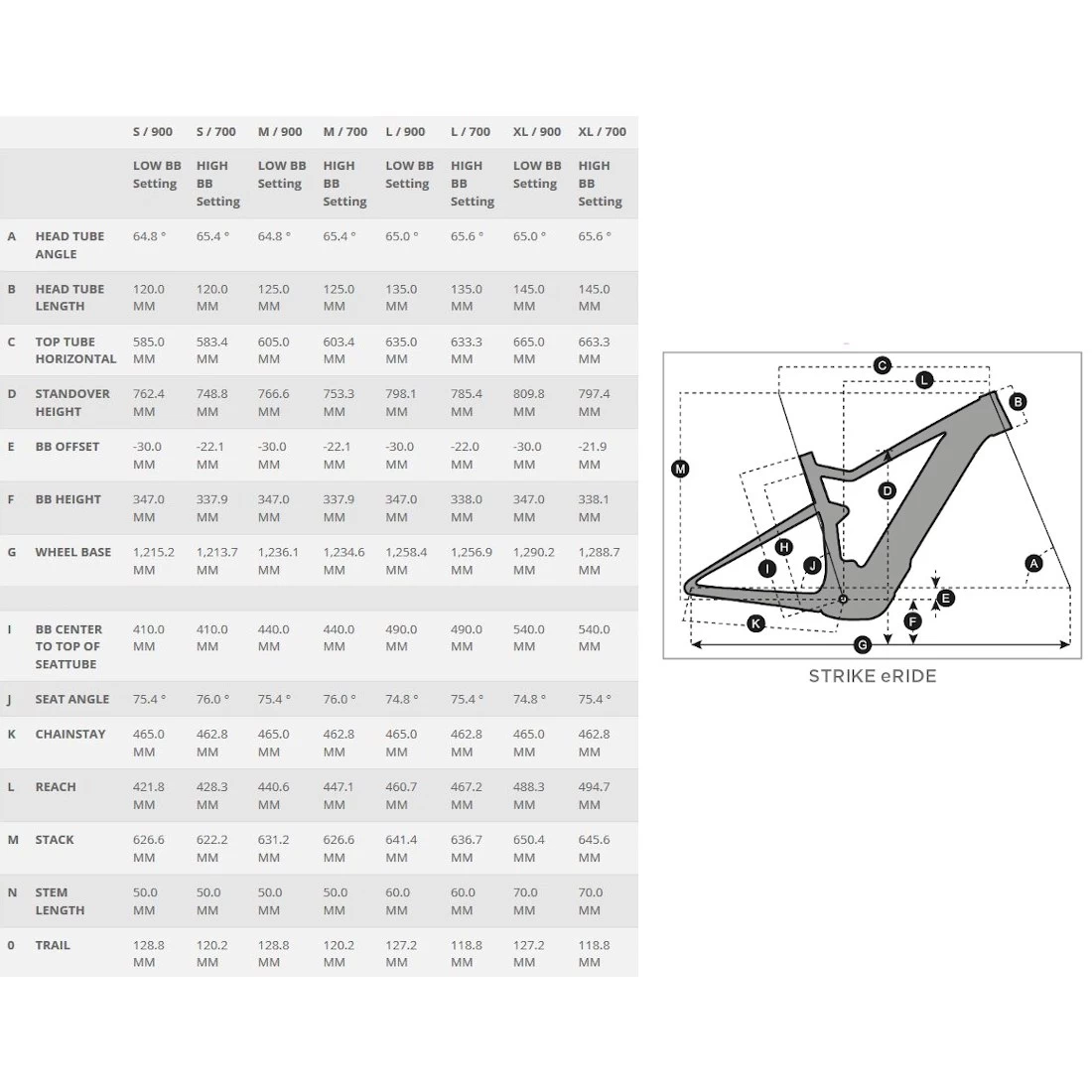 | | | S / 900 | S / 700 | M / 900 | M / 700 | L / 900 | L / 700 | XL / 900 | XL / 700 |
|---|---|---|---|---|---|---|---|---|---|
| | | LOW BB Setting | HIGH BB Setting | LOW BB Setting | HIGH BB Setting | LOW BB Setting | HIGH BB Setting | LOW BB Setting | HIGH BB Setting |
| A | HEAD TUBE ANGLE | 64.8 ° | 65.4 ° | 64.8 ° | 65.4 ° | 65.0 ° | 65.6 ° | 65.0 ° | 65.6 ° |
| B | HEAD TUBE LENGTH | 120.0 MM | 120.0 MM | 125.0 MM | 125.0 MM | 135.0 MM | 135.0 MM | 145.0 MM | 145.0 MM |
| C | TOP TUBE HORIZONTAL | 585.0 MM | 583.4 MM | 605.0 MM | 603.4 MM | 635.0 MM | 633.3 MM | 665.0 MM | 663.3 MM |
| D | STANDOVER HEIGHT | 762.4 MM | 748.8 MM | 766.6 MM | 753.3 MM | 798.1 MM | 785.4 MM | 809.8 MM | 797.4 MM |
| E | BB OFFSET | -30.0 MM | -22.1 MM | -30.0 MM | -22.1 MM | -30.0 MM | -22.0 MM | -30.0 MM | -21.9 MM |
| F | BB HEIGHT | 347.0 MM | 337.9 MM | 347.0 MM | 337.9 MM | 347.0 MM | 338.0 MM | 347.0 MM | 338.1 MM |
| G | WHEEL BASE | 1,215.2 MM | 1,213.7 MM | 1,236.1 MM | 1,234.6 MM | 1,258.4 MM | 1,256.9 MM | 1,290.2 MM | 1,288.7 MM |
| | | | | | | | | | |
| I | BB CENTER TO TOP OF SEATTUBE | 410.0 MM | 410.0 MM | 440.0 MM | 440.0 MM | 490.0 MM | 490.0 MM | 540.0 MM | 540.0 MM |
| J | SEAT ANGLE | 75.4 ° | 76.0 ° | 75.4 ° | 76.0 ° | 74.8 ° | 75.4 ° | 74.8 ° | 75.4 ° |
| K | CHAINSTAY | 465.0 MM | 462.8 MM | 465.0 MM | 462.8 MM | 465.0 MM | 462.8 MM | 465.0 MM | 462.8 MM |
| L | REACH | 421.8 MM | 428.3 MM | 440.6 MM | 447.1 MM | 460.7 MM | 467.2 MM | 488.3 MM | 494.7 MM |
| M | STACK | 626.6 MM | 622.2 MM | 631.2 MM | 626.6 MM | 641.4 MM | 636.7 MM | 650.4 MM | 645.6 MM |
| N | STEM LENGTH | 50.0 MM | 50.0 MM | 50.0 MM | 50.0 MM | 60.0 MM | 60.0 MM | 70.0 MM | 70.0 MM |
| 0 | TRAIL | 128.8 MM | 120.2 MM | 128.8 MM | 120.2 MM | 127.2 MM | 118.8 MM | 127.2 MM | 118.8 MM |

C L B M D H I J A E F K G

STRIKE eRIDE