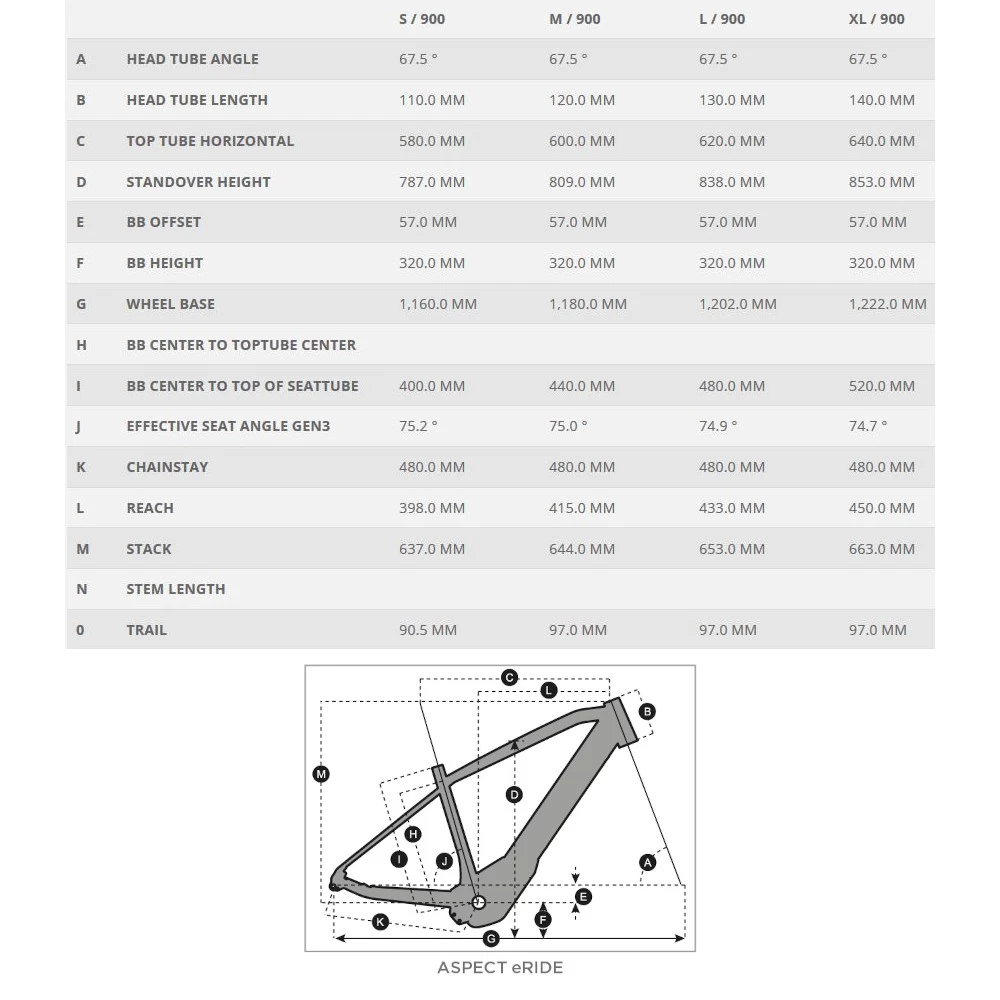 | | | S / 900 | M / 900 | L / 900 | XL / 900 |
|---|---|---|---|---|---|
| A | HEAD TUBE ANGLE | 67.5 ° | 67.5 ° | 67.5 ° | 67.5 ° |
| B | HEAD TUBE LENGTH | 110.0 MM | 120.0 MM | 130.0 MM | 140.0 MM |
| C | TOP TUBE HORIZONTAL | 580.0 MM | 600.0 MM | 620.0 MM | 640.0 MM |
| D | STANDOVER HEIGHT | 787.0 MM | 809.0 MM | 838.0 MM | 853.0 MM |
| E | BB OFFSET | 57.0 MM | 57.0 MM | 57.0 MM | 57.0 MM |
| F | BB HEIGHT | 320.0 MM | 320.0 MM | 320.0 MM | 320.0 MM |
| G | WHEEL BASE | 1,160.0 MM | 1,180.0 MM | 1,202.0 MM | 1,222.0 MM |
| H | BB CENTER TO TOPTUBE CENTER | | | | |
| I | BB CENTER TO TOP OF SEATTUBE | 400.0 MM | 440.0 MM | 480.0 MM | 520.0 MM |
| J | EFFECTIVE SEAT ANGLE GEN3 | 75.2 ° | 75.0 ° | 74.9 ° | 74.7 ° |
| K | CHAINSTAY | 480.0 MM | 480.0 MM | 480.0 MM | 480.0 MM |
| L | REACH | 398.0 MM | 415.0 MM | 433.0 MM | 450.0 MM |
| M | STACK | 637.0 MM | 644.0 MM | 653.0 MM | 663.0 MM |
| N | STEM LENGTH | | | | |
| 0 | TRAIL | 90.5 MM | 97.0 MM | 97.0 MM | 97.0 MM |

C L B M D H I J A E F K G

ASPECT eRIDE